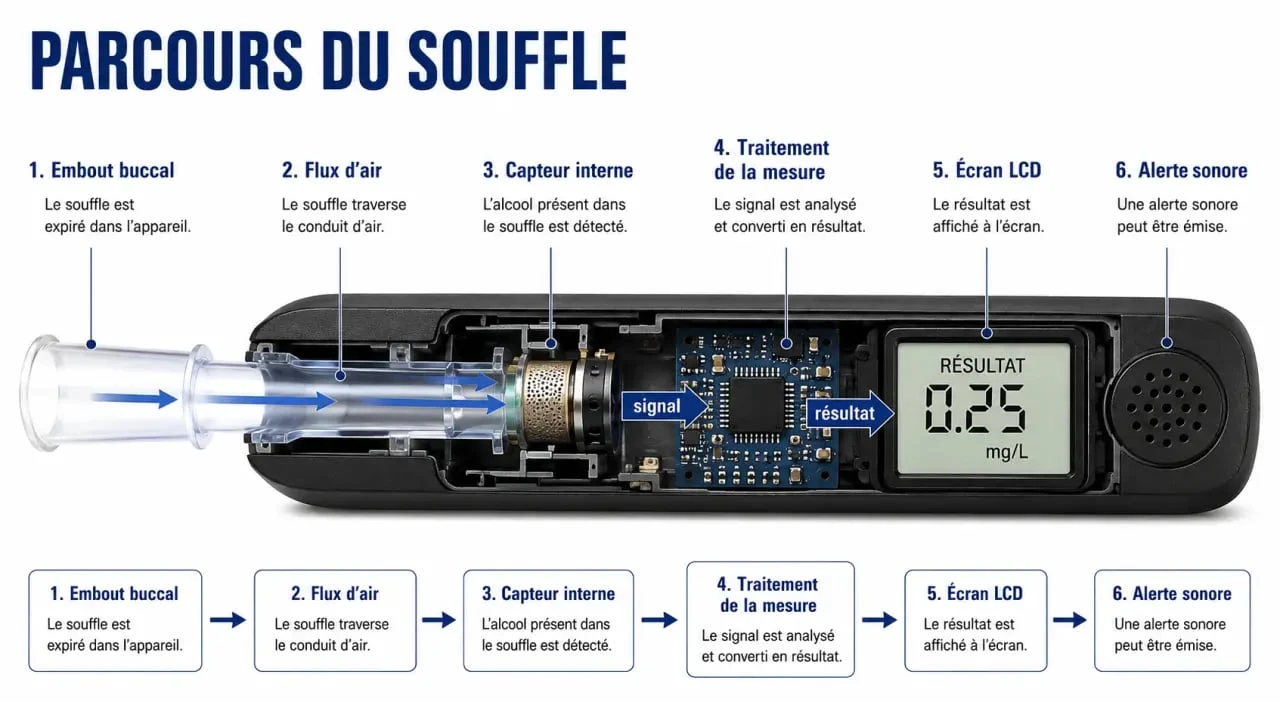 PARCOURS DU SOUFFLE

1. Embout buccal
Le souffle est expiré dans l'appareil.

2. Flux d'air
Le souffle traverse le conduit d'air.

3. Capteur interne
L'alcool présent dans le souffle est détecté.

4. Traitement de la mesure
Le signal est analysé et converti en résultat.

5. Écran LCD
Le résultat est affiché à l'écran.

6. Alerte sonore
Une alerte sonore peut être émise.

signal

résultat

RÉSULTAT
0.25
mg/L

1. Embout buccal
Le souffle est expiré dans l'appareil.

2. Flux d'air
Le souffle traverse le conduit d'air.

3. Capteur interne
L'alcool présent dans le souffle est détecté.

4. Traitement de la mesure
Le signal est analysé et converti en résultat.

5. Écran LCD
Le résultat est affiché à l'écran.

6. Alerte sonore
Une alerte sonore peut être émise.